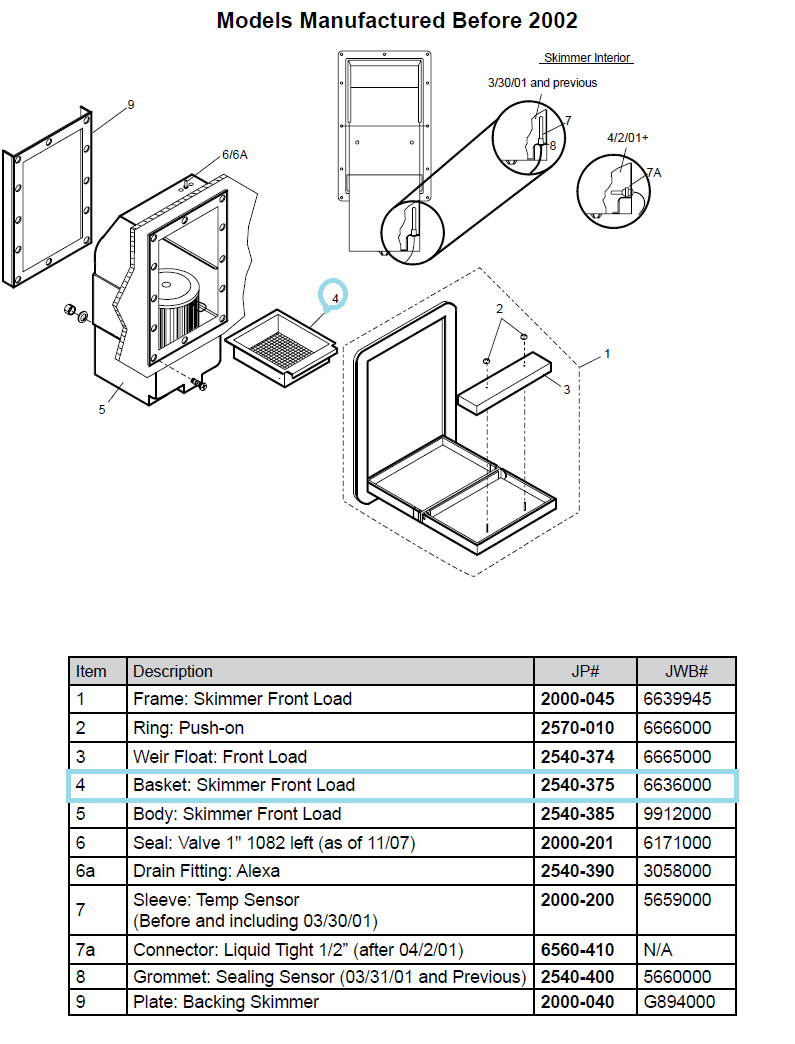 Models Manufactured Before 2002

Skimmer Interior

3/30/01 and previous

7

8

4/2/01+

7A

9

6/6A

4

2

1

3

5

| Item | Description | JP# | JWB# |
|---|---|---|---|
| 1 | Frame: Skimmer Front Load | 2000-045 | 6639945 |
| 2 | Ring: Push-on | 2570-010 | 6666000 |
| 3 | Weir Float: Front Load | 2540-374 | 6665000 |
| 4 | Basket: Skimmer Front Load | 2540-375 | 6636000 |
| 5 | Body: Skimmer Front Load | 2540-385 | 9912000 |
| 6 | Seal: Valve 1" 1082 left (as of 11/07) | 2000-201 | 6171000 |
| 6a | Drain Fitting: Alexa | 2540-390 | 3058000 |
| 7 | Sleeve: Temp Sensor (Before and including 03/30/01) | 2000-200 | 5659000 |
| 7a | Connector: Liquid Tight 1/2" (after 04/2/01) | 6560-410 | N/A |
| 8 | Grommet: Sealing Sensor (03/31/01 and Previous) | 2540-400 | 5660000 |
| 9 | Plate: Backing Skimmer | 2000-040 | G894000 |