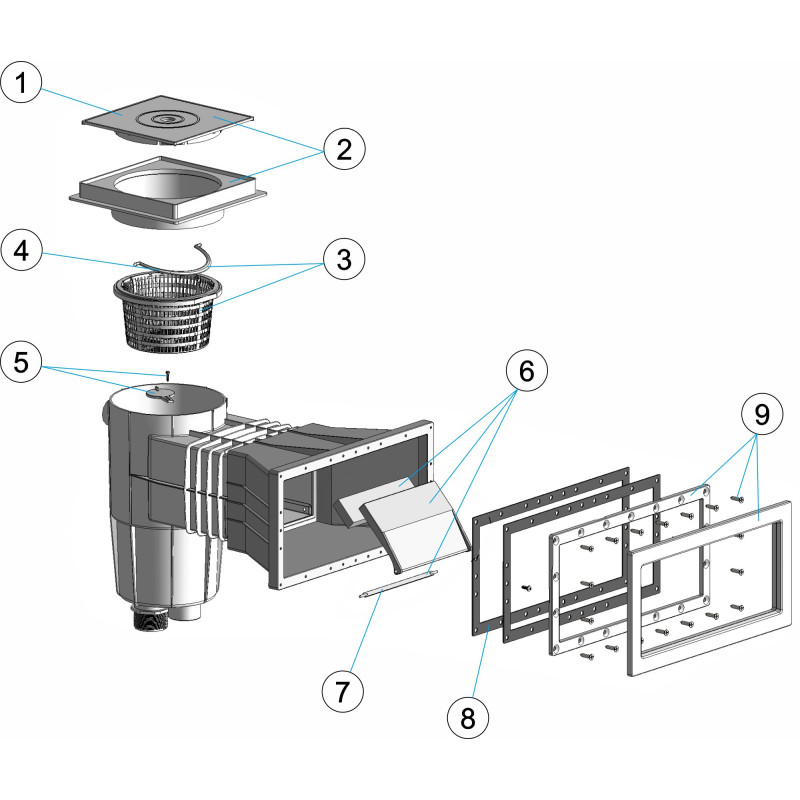 1
2
4
3
5
6
9
7
8