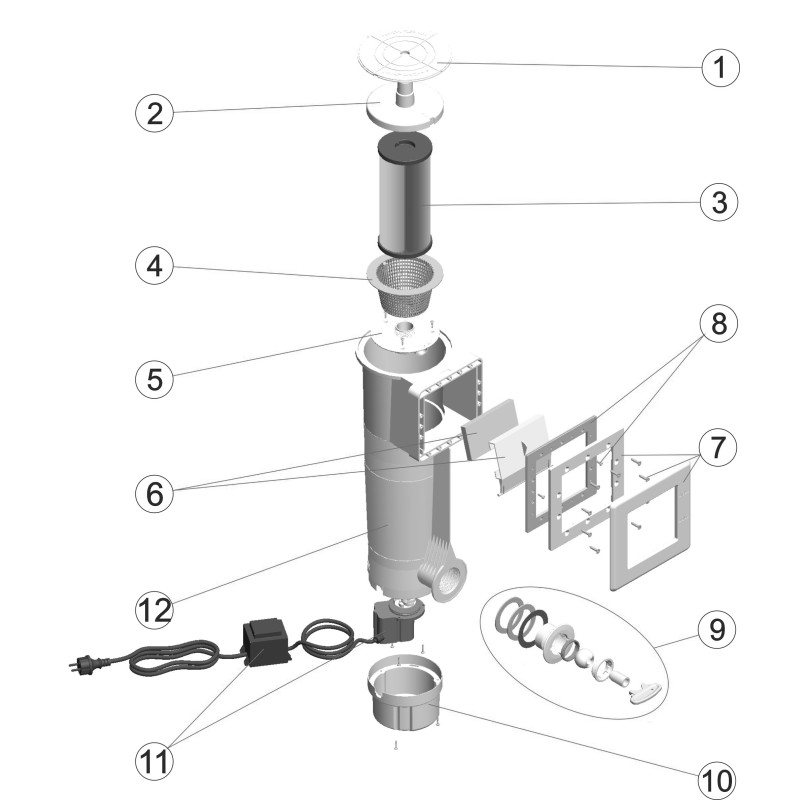 1
2
3
4
5
8
7
6
12
9
11
10