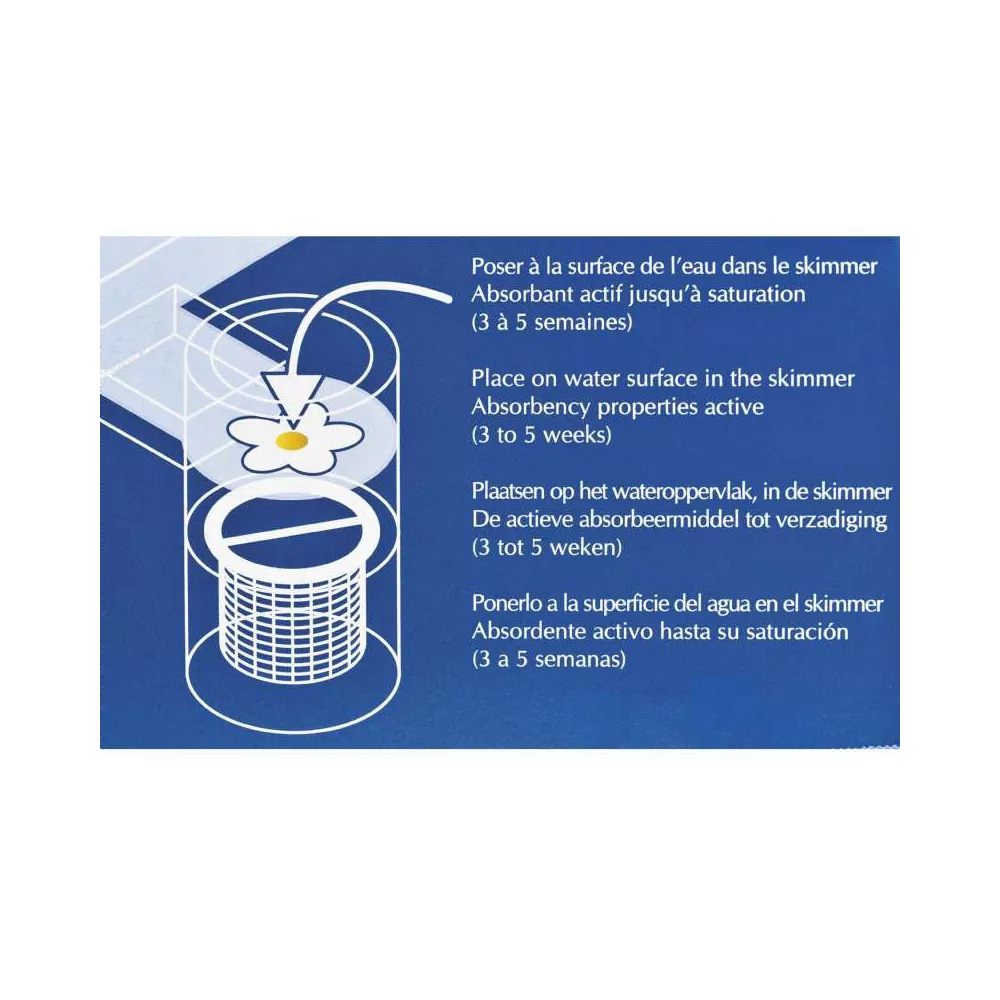 Poser à la surface de l'eau dans le skimmer
Absorbant actif jusqu'à saturation
(3 à 5 semaines)

Place on water surface in the skimmer
Absorbency properties active
(3 to 5 weeks)

Plaatsen op het wateroppervlak, in de skimmer
De actieve absorbeermiddel tot verzadiging
(3 tot 5 weken)

Ponerlo a la superficie del agua en el skimmer
Absordente activo hasta su saturación
(3 a 5 semanas)